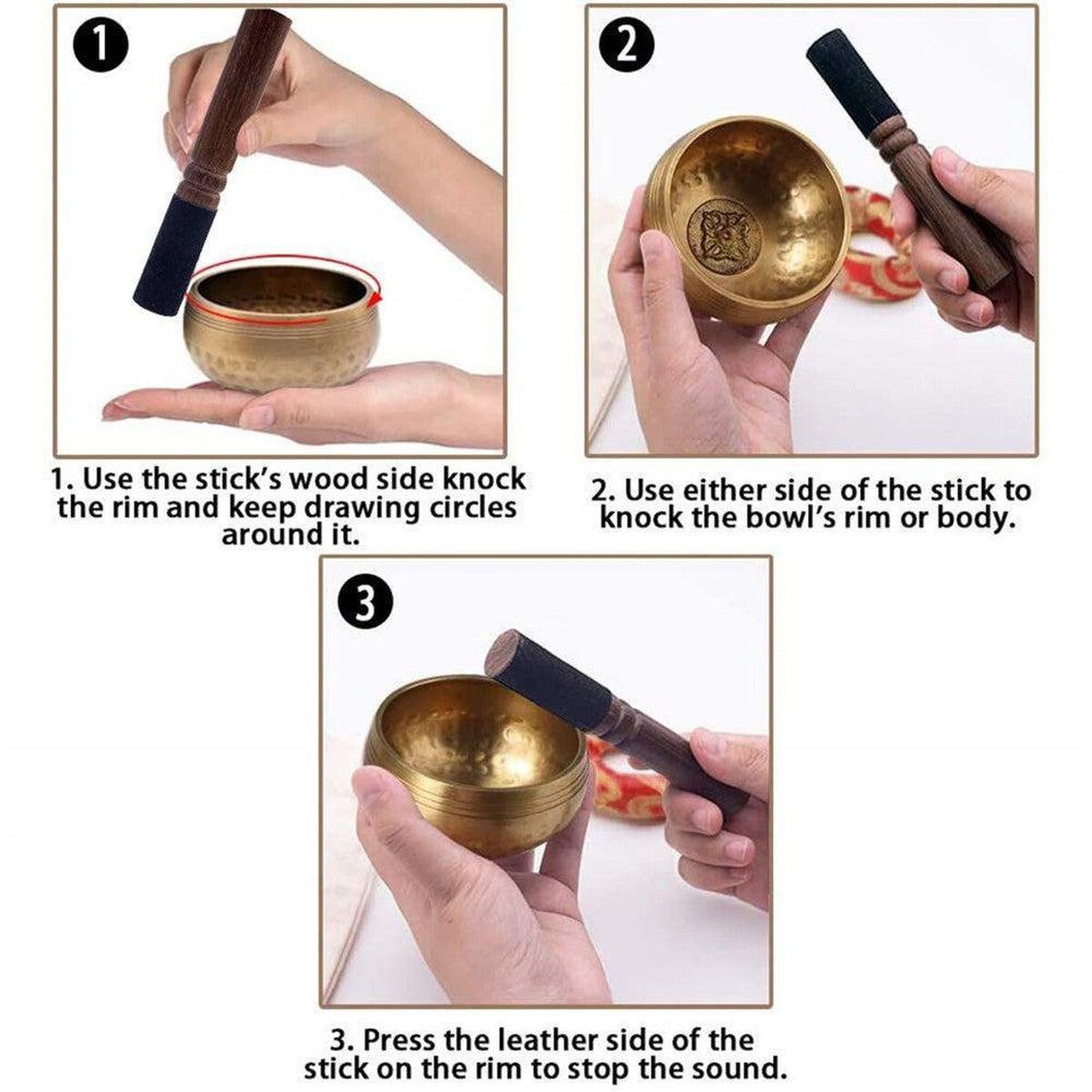 1

1. Use the stick's wood side knock the rim and keep drawing circles around it.

2

2. Use either side of the stick to knock the bowl's rim or body.

3

3. Press the leather side of the stick on the rim to stop the sound.